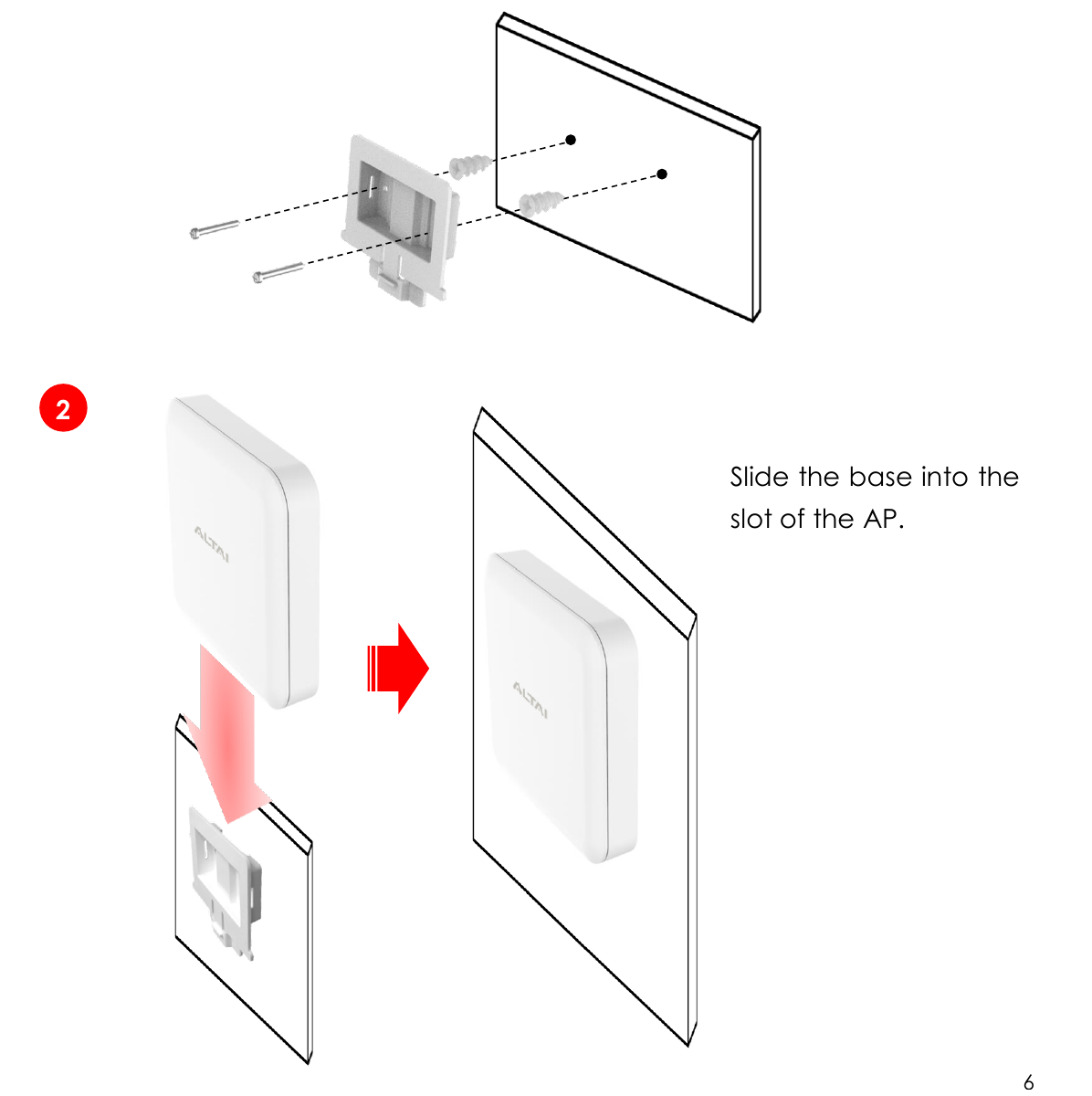 2

ALTAI

ALTAI

Slide the base into the slot of the AP.

6